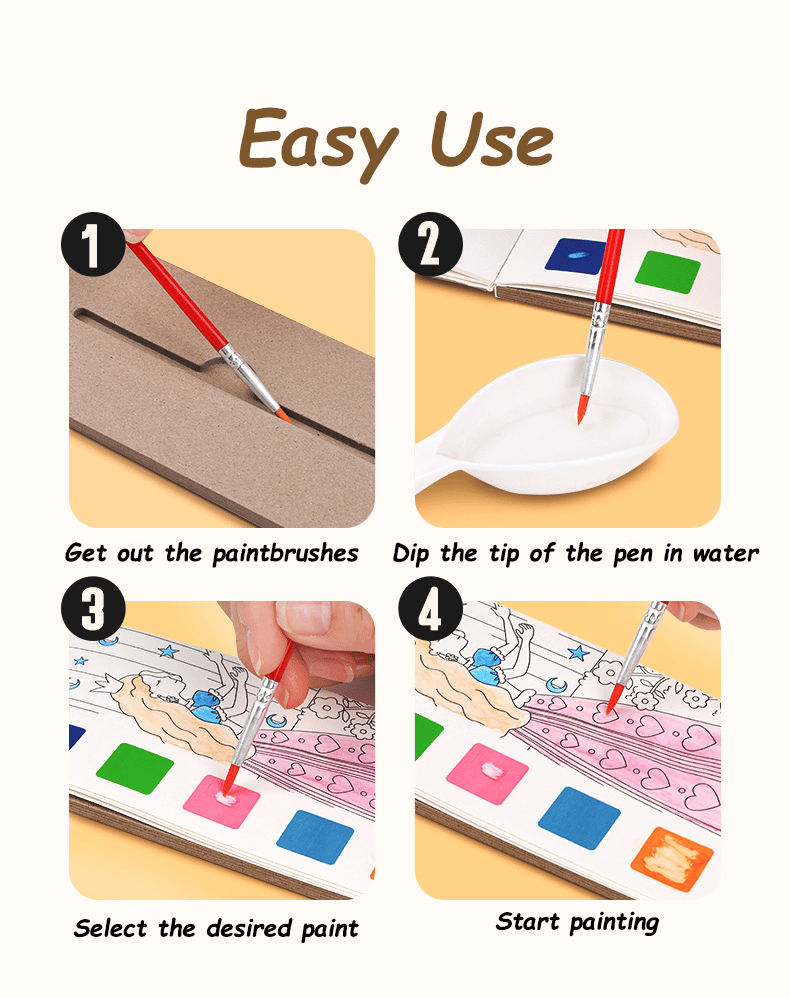 Easy Use

1

Get out the paintbrushes

2

Dip the tip of the pen in water

3

Select the desired paint

4

Start painting